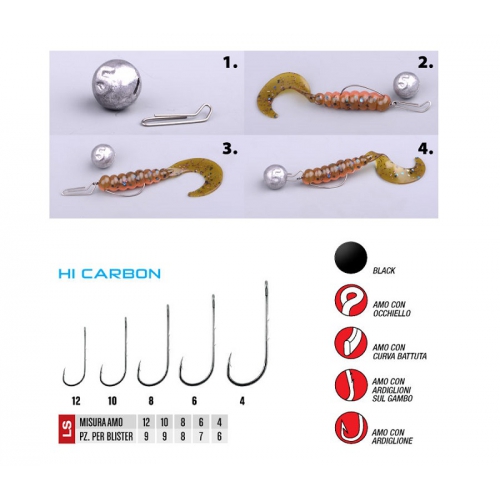 1.

5

2.

5

3.

5

4.

5

HI CARBON

12 10 8 6 4

| LS | MISURA AMO | 12 | 10 | 8 | 6 | 4 |
|---|---|---|---|---|---|---|
| | PZ. PER BLISTER | 9 | 9 | 8 | 7 | 6 |

BLACK

AMO CON OCCHIELLO

AMO CON CURVA BATTUTA

AMO CON ARDIGLIONI SUL GAMBO

AMO CON ARDIGLIONE